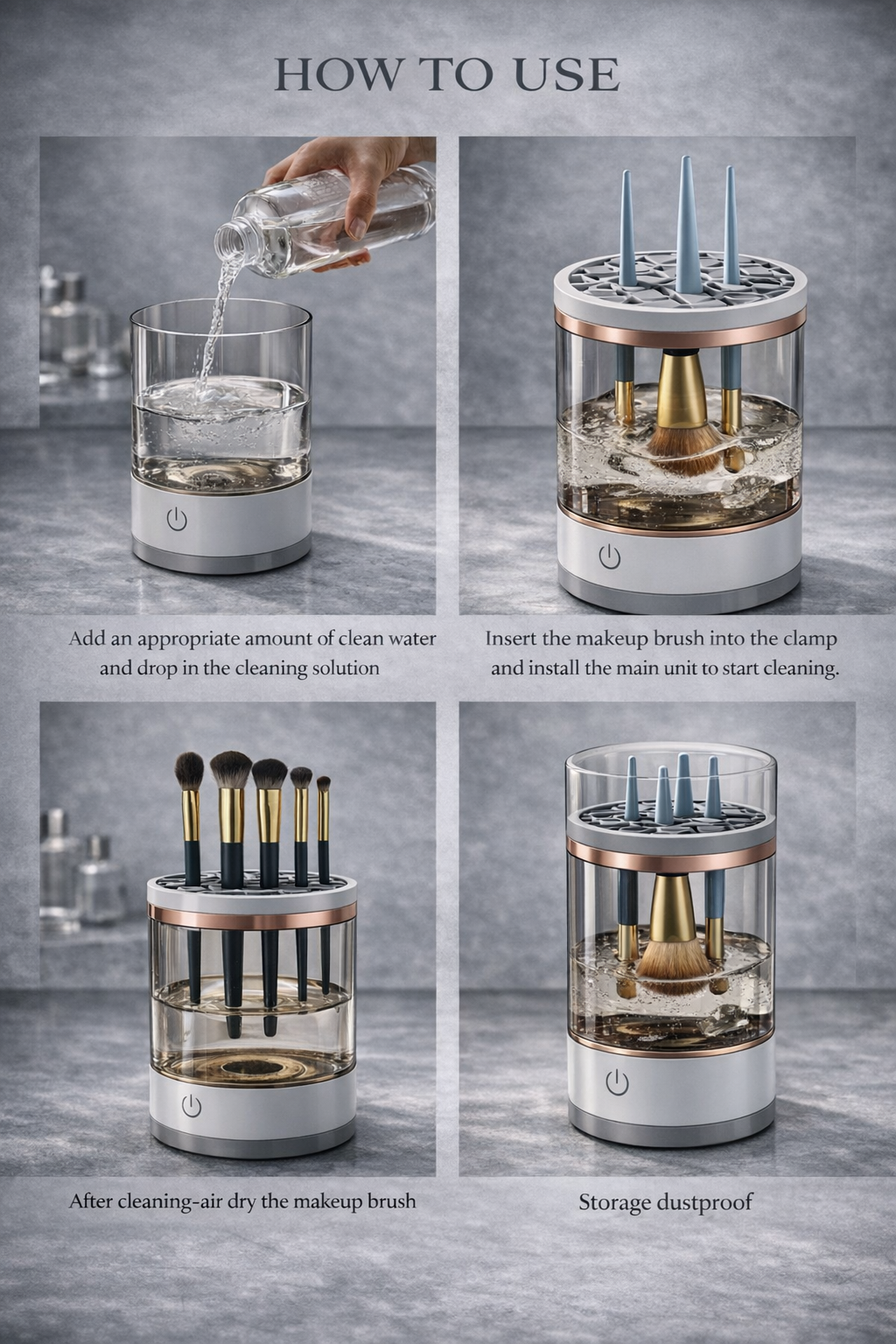 HOW TO USE

Add an appropriate amount of clean water and drop in the cleaning solution

Insert the makeup brush into the clamp and install the main unit to start cleaning.

After cleaning-air dry the makeup brush

Storage dustproof